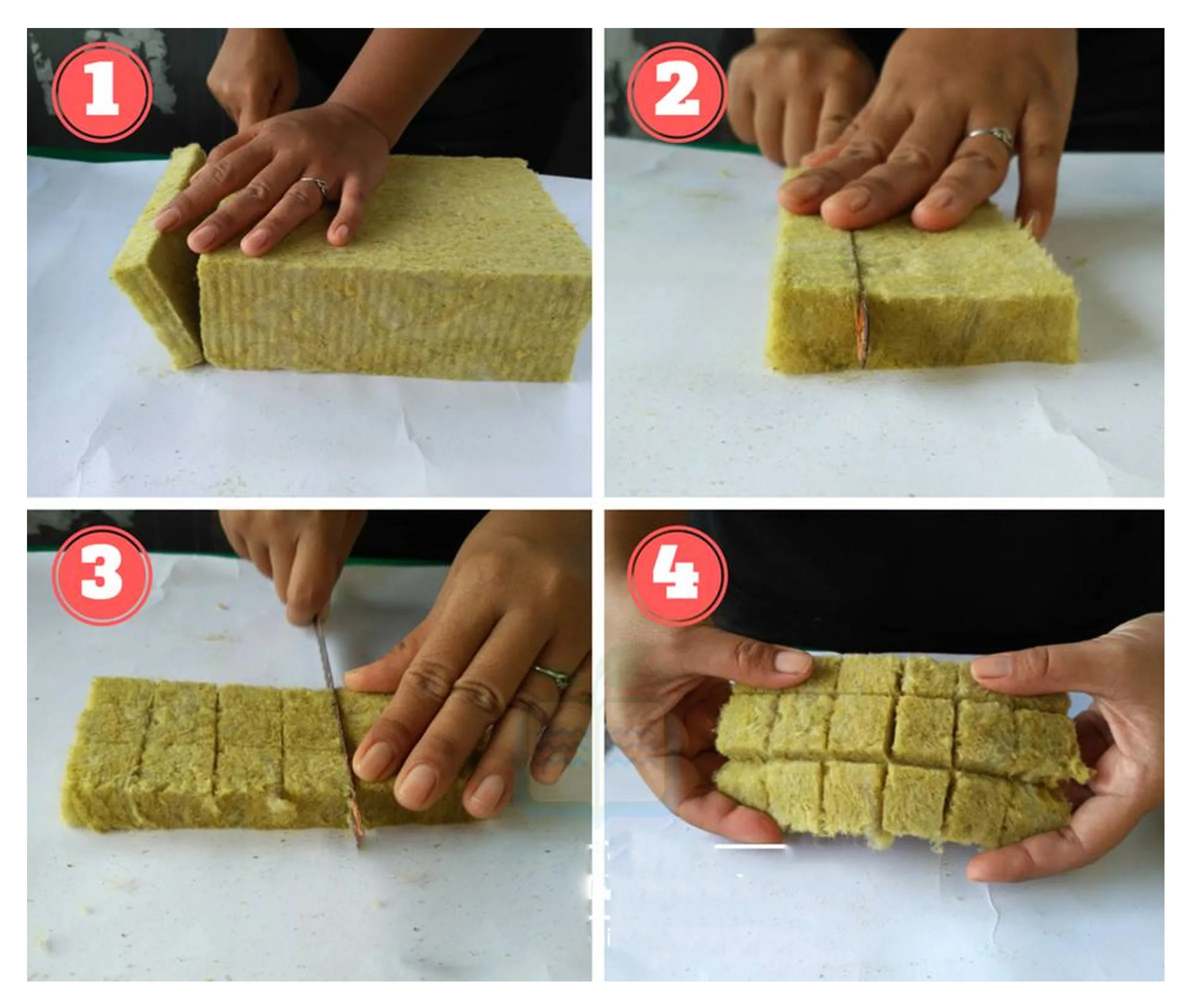 1
2
3
4